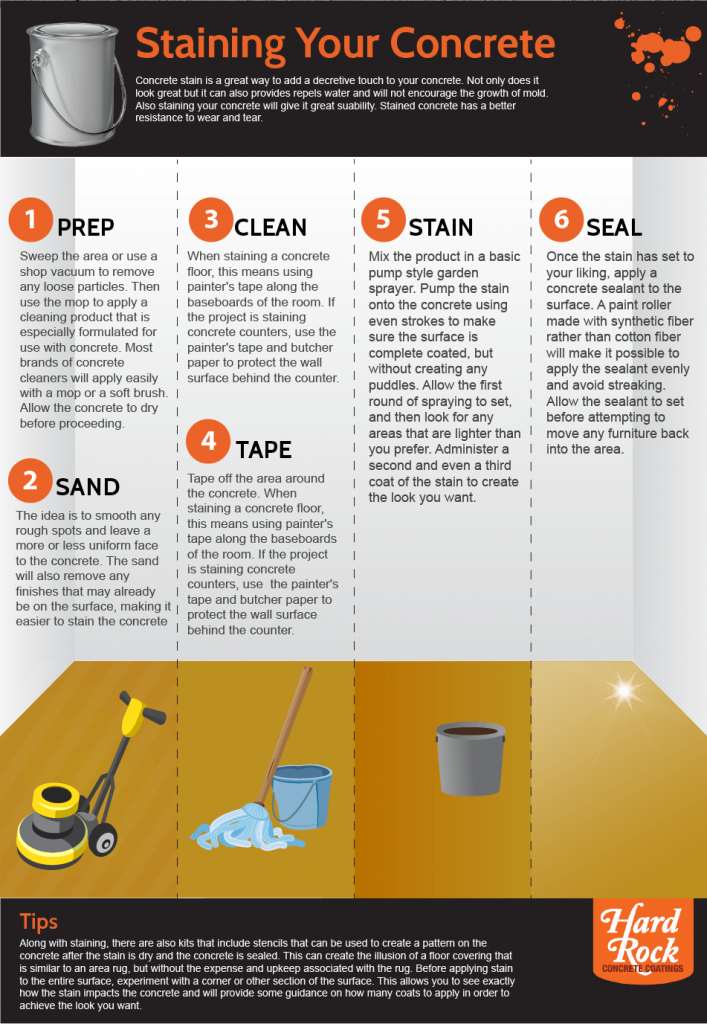 Staining Your Concrete

Concrete stain is a great way to add a decretive touch to your concrete. Not only does it look great but it can also provides repels water and will not encourage the growth of mold. Also staining your concrete will give it great suability. Stained concrete has a better resistance to wear and tear.

1 PREP

Sweep the area or use a shop vacuum to remove any loose particles. Then use the mop to apply a cleaning product that is especially formulated for use with concrete. Most brands of concrete cleaners will apply easily with a mop or a soft brush. Allow the concrete to dry before proceeding.

2 SAND

The idea is to smooth any rough spots and leave a more or less uniform face to the concrete. The sand will also remove any finishes that may already be on the surface, making it easier to stain the concrete

3 CLEAN

When staining a concrete floor, this means using painter's tape along the baseboards of the room. If the project is staining concrete counters, use the painter's tape and butcher paper to protect the wall surface behind the counter.

4 TAPE

Tape off the area around the concrete. When staining a concrete floor, this means using painter's tape along the baseboards of the room. If the project is staining concrete counters, use the painter's tape and butcher paper to protect the wall surface behind the counter.

5 STAIN

Mix the product in a basic pump style garden sprayer. Pump the stain onto the concrete using even strokes to make sure the surface is complete coated, but without creating any puddles. Allow the first round of spraying to set, and then look for any areas that are lighter than you prefer. Administer a second and even a third coat of the stain to create the look you want.

6 SEAL

Once the stain has set to your liking, apply a concrete sealant to the surface. A paint roller made with synthetic fiber rather than cotton fiber will make it possible to apply the sealant evenly and avoid streaking. Allow the sealant to set before attempting to move any furniture back into the area.

Tips

Along with staining, there are also kits that include stencils that can be used to create a pattern on the concrete after the stain is dry and the concrete is sealed. This can create the illusion of a floor covering that is similar to an area rug, but without the expense and upkeep associated with the rug. Before applying stain to the entire surface, experiment with a corner or other section of the surface. This allows you to see exactly how the stain impacts the concrete and will provide some guidance on how many coats to apply in order to achieve the look you want.

Hard Rock
CONCRETE COATINGS